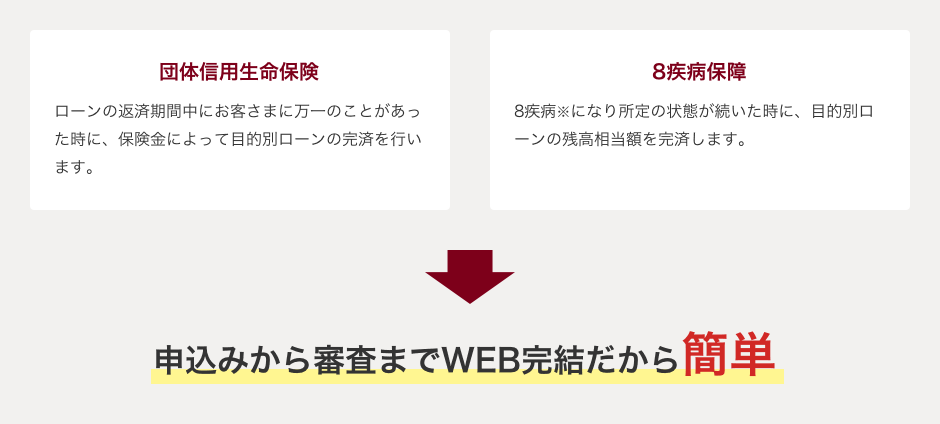 団体信用生命保険

ローンの返済期間中にお客さまに万一のことがあった時に、保険金によって目的別ローンの完済を行います。

8疾病保障

8疾病※になり所定の状態が続いた時に、目的別ローンの残高相当額を完済します。

申込みから審査までWEB完結だから簡単